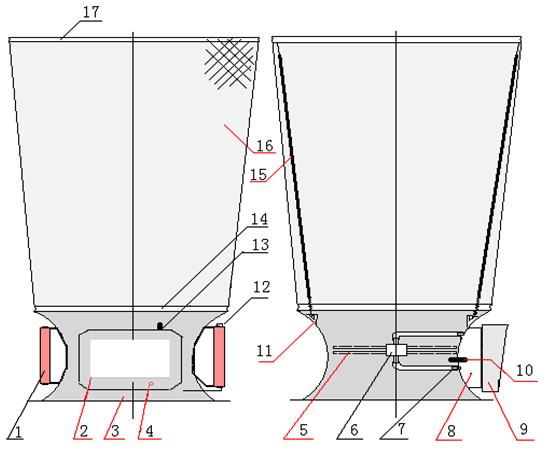 17
16
15
14
13
12
11
10
1
2
3
4
5
6
7
8
9