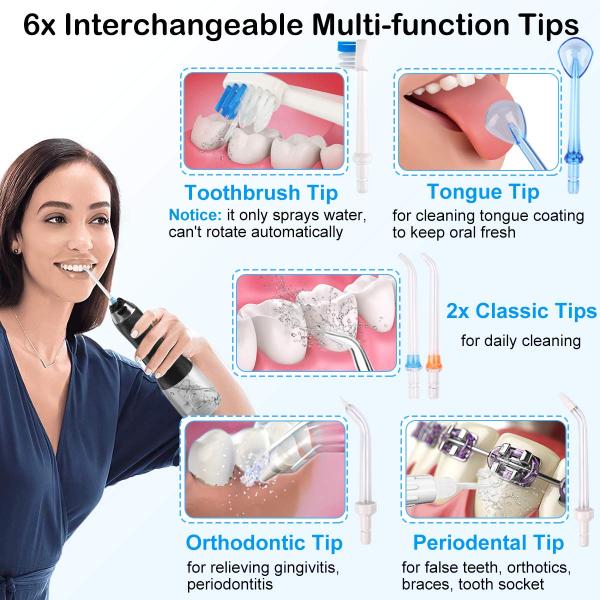 6x Interchangeable Multi-function Tips

Toothbrush Tip
Notice: it only sprays water, can't rotate automatically

Tongue Tip
for cleaning tongue coating to keep oral fresh

2x Classic Tips
for daily cleaning

Orthodontic Tip
for relieving gingivitis, periodontitis

Periodental Tip
for false teeth, orthotics, braces, tooth socket