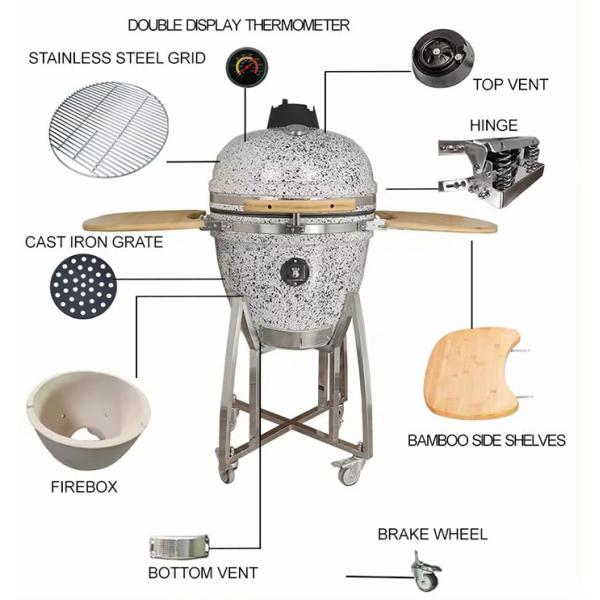 DOUBLE DISPLAY THERMOMETER

STAINLESS STEEL GRID

TOP VENT

HINGE

CAST IRON GRATE

BAMBOO SIDE SHELVES

FIREBOX

BRAKE WHEEL

BOTTOM VENT