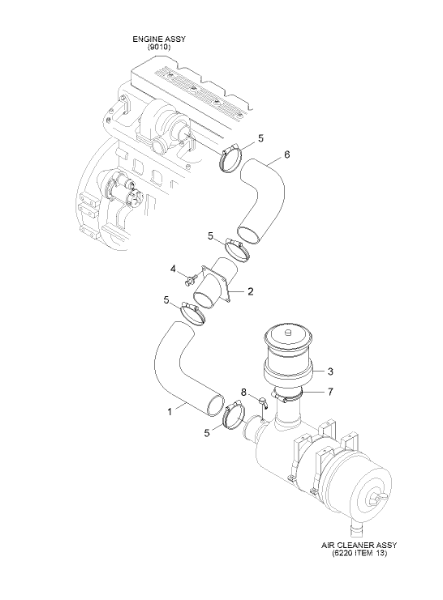 ENGINE ASSY
(9010)

5
6
5
4
2
5
3
8
7
1
5

AIR CLEANER ASSY
(6220 ITEM 13)