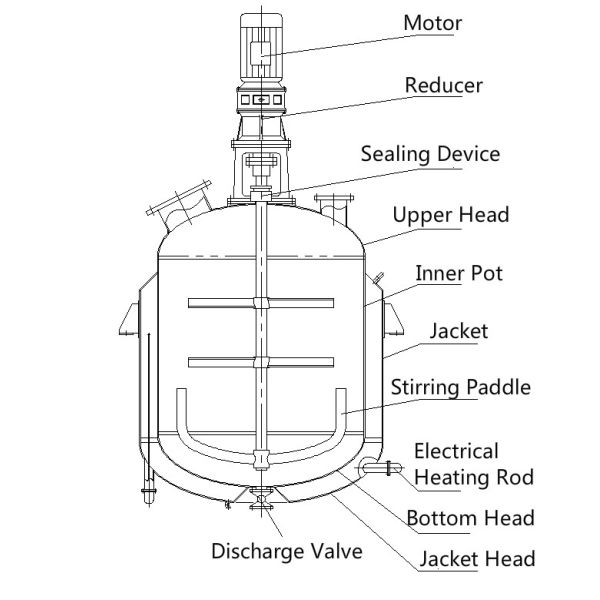 Motor
Reducer
Sealing Device
Upper Head
Inner Pot
Jacket
Stirring Paddle
Electrical Heating Rod
Bottom Head
Discharge Valve
Jacket Head