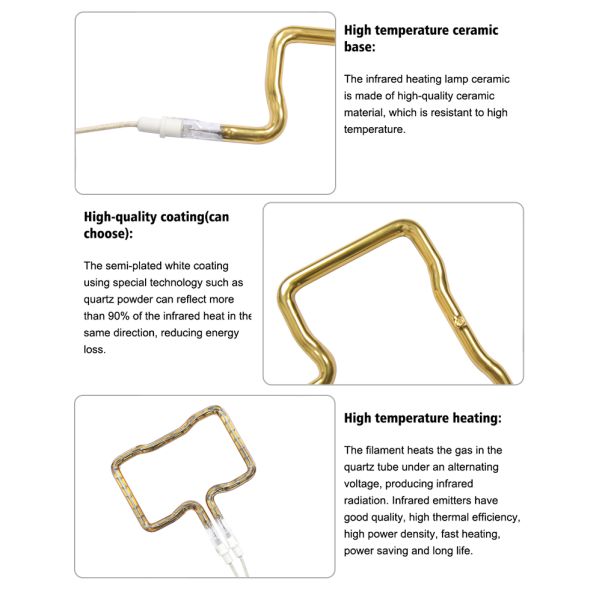 High temperature ceramic base:

The infrared heating lamp ceramic is made of high-quality ceramic material, which is resistant to high temperature.

High-quality coating(can choose):

The semi-plated white coating using special technology such as quartz powder can reflect more than 90% of the infrared heat in the same direction, reducing energy loss.

High temperature heating:

The filament heats the gas in the quartz tube under an alternating voltage, producing infrared radiation. Infrared emitters have good quality, high thermal efficiency, high power density, fast heating, power saving and long life.