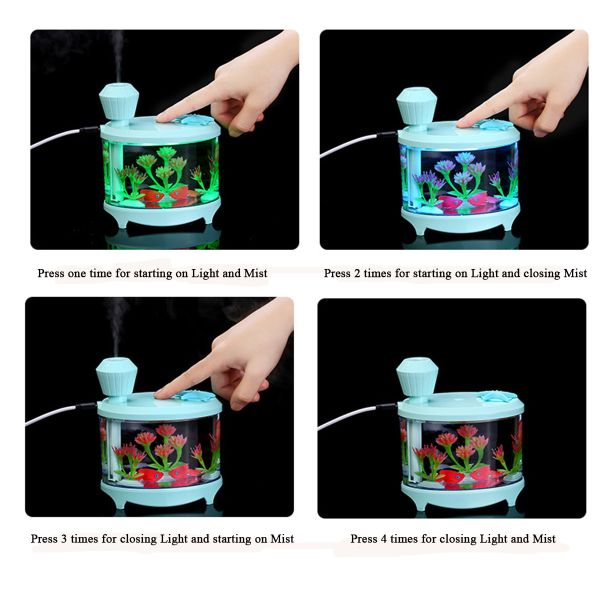 Press one time for starting on Light and Mist

Press 2 times for starting on Light and closing Mist

Press 3 times for closing Light and starting on Mist

Press 4 times for closing Light and Mist