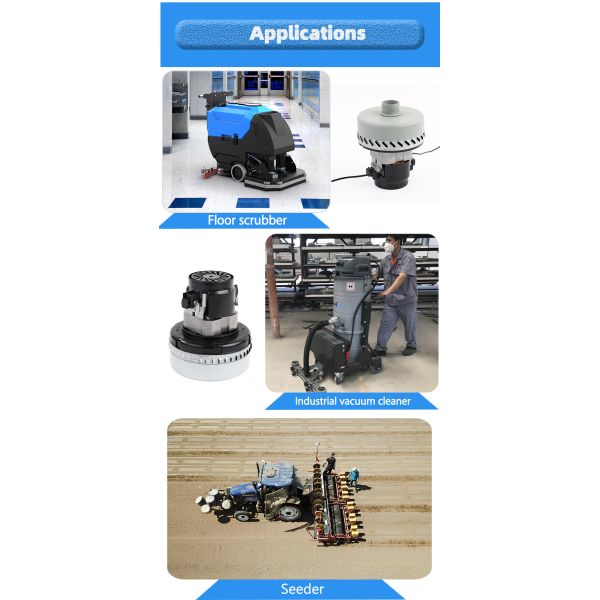 Applications

Floor scrubber

Industrial vacuum cleaner

Seeder