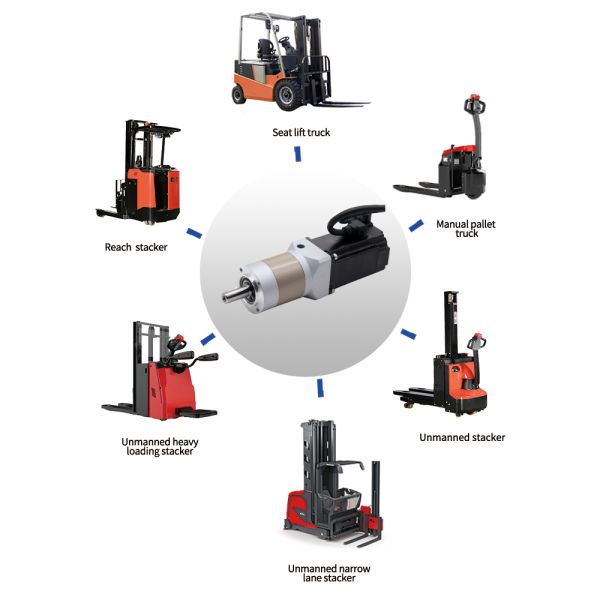 Seat lift truck

Reach stacker

Manual pallet truck

Unmanned heavy loading stacker

Unmanned stacker

Unmanned narrow lane stacker