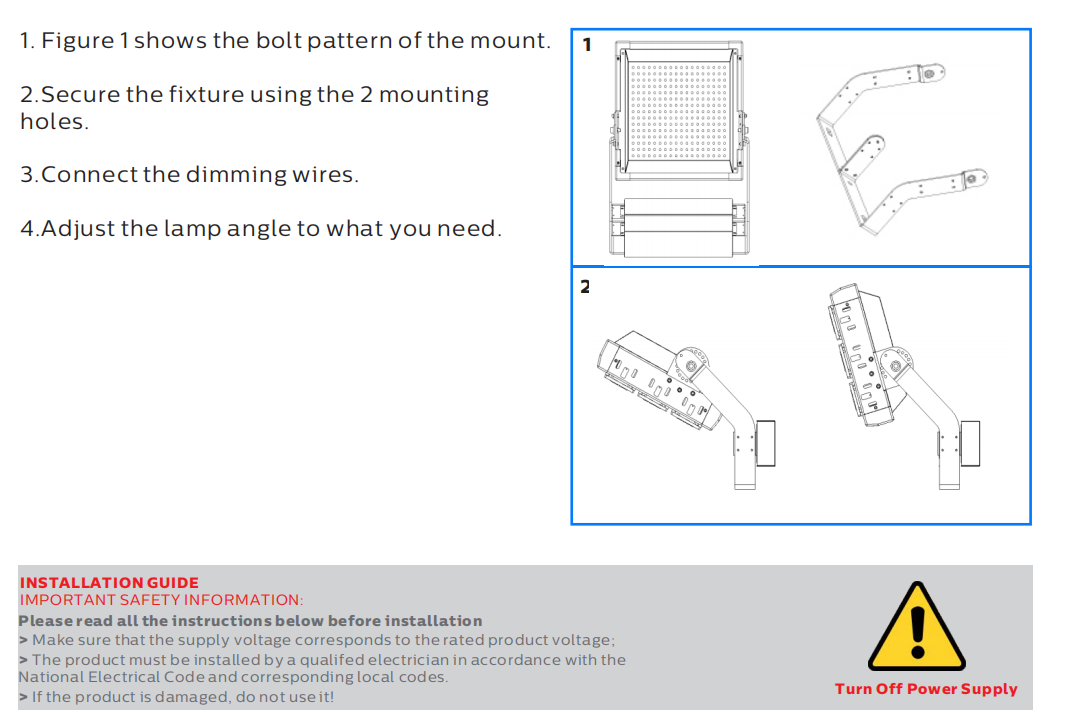 1. Figure 1 shows the bolt pattern of the mount.

2.Secure the fixture using the 2 mounting holes.

3.Connect the dimming wires.

4.Adjust the lamp angle to what you need.

1

2

INSTALLATION GUIDE
IMPORTANT SAFETY INFORMATION:
Please read all the instructions below before installation
> Make sure that the supply voltage corresponds to the rated product voltage;
> The product must be installed by a qualifed electrician in accordance with the National Electrical Code and corresponding local codes.
> If the product is damaged, do not use it!

Turn Off Power Supply