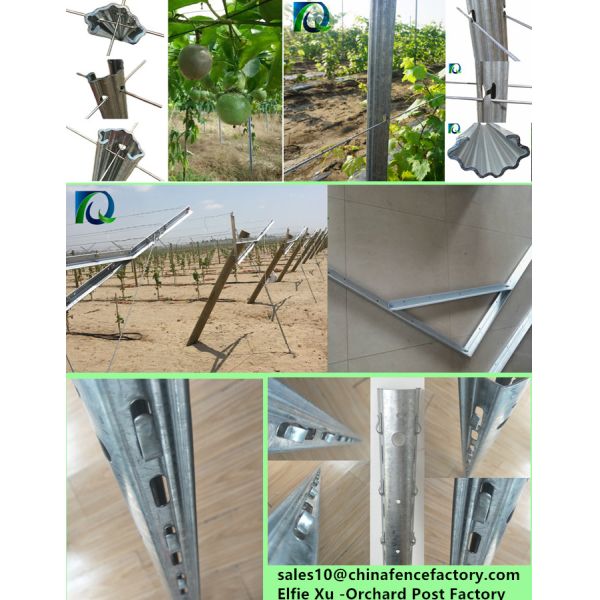 sales10@chinafencefactory.com
Elfie Xu -Orchard Post Factory