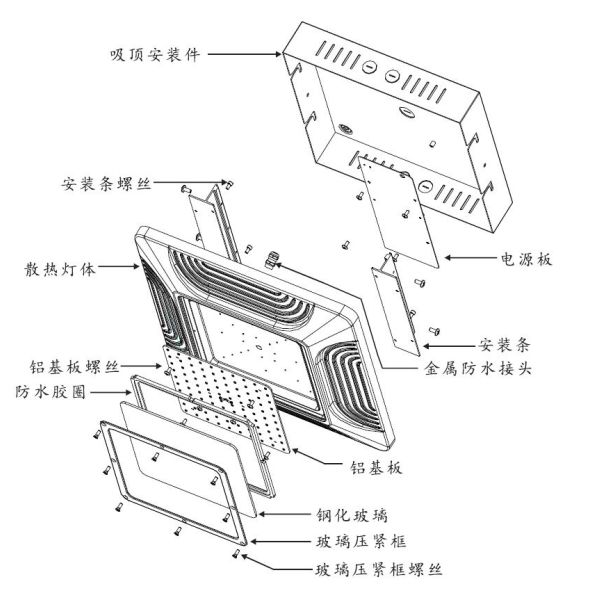 吸顶安装件

安装条螺丝

散热灯体

电源板

安装条

金属防水接头

铝基板螺丝

防水胶圈

铝基板

钢化玻璃

玻璃压紧框

玻璃压紧框螺丝