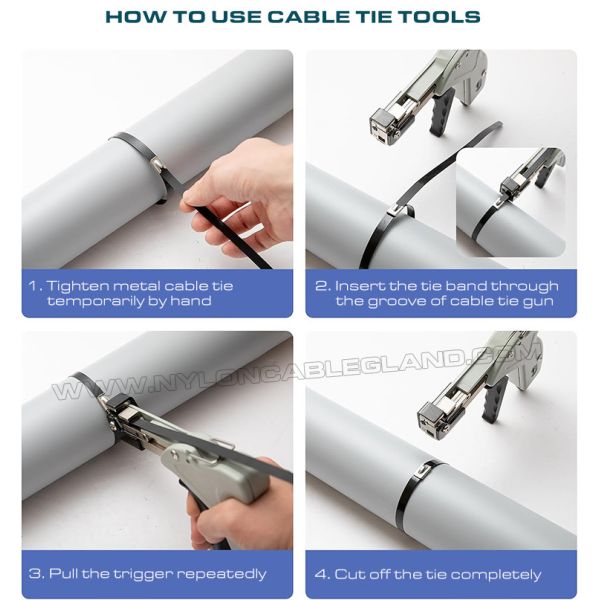 HOW TO USE CABLE TIE TOOLS

1. Tighten metal cable tie temporarily by hand

2. Insert the tie band through the groove of cable tie gun

WWW.NYLONCABLEGLAND.COM

3. Pull the trigger repeatedly

4. Cut off the tie completely