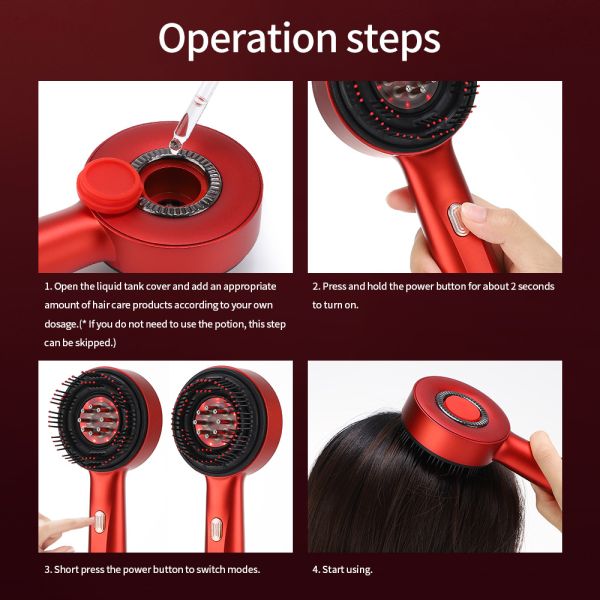 Operation steps

1. Open the liquid tank cover and add an appropriate amount of hair care products according to your own dosage.(* If you do not need to use the potion, this step can be skipped.)

2. Press and hold the power button for about 2 seconds to turn on.

3. Short press the power button to switch modes.

4. Start using.