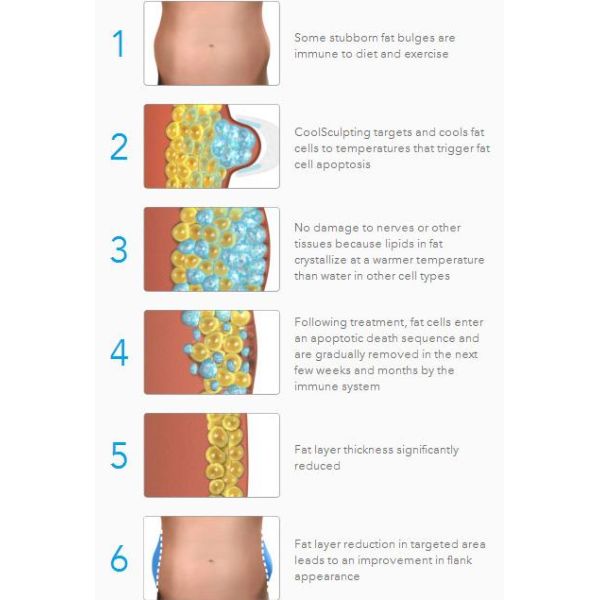 1

Some stubborn fat bulges are immune to diet and exercise

2

CoolSculpting targets and cools fat cells to temperatures that trigger fat cell apoptosis

3

No damage to nerves or other tissues because lipids in fat crystallize at a warmer temperature than water in other cell types

4

Following treatment, fat cells enter an apoptotic death sequence and are gradually removed in the next few weeks and months by the immune system

5

Fat layer thickness significantly reduced

6

Fat layer reduction in targeted area leads to an improvement in flank appearance