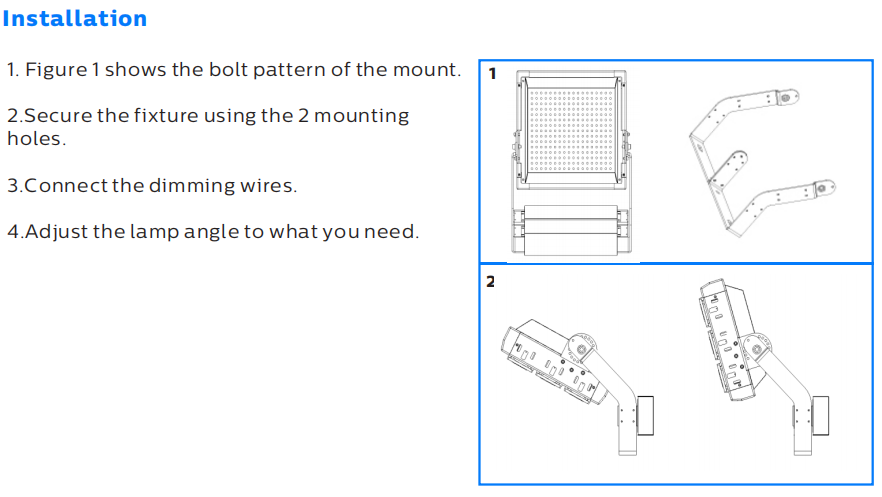 Installation

1. Figure 1 shows the bolt pattern of the mount.

2.Secure the fixture using the 2 mounting holes.

3.Connect the dimming wires.

4.Adjust the lamp angle to what you need.

1

2