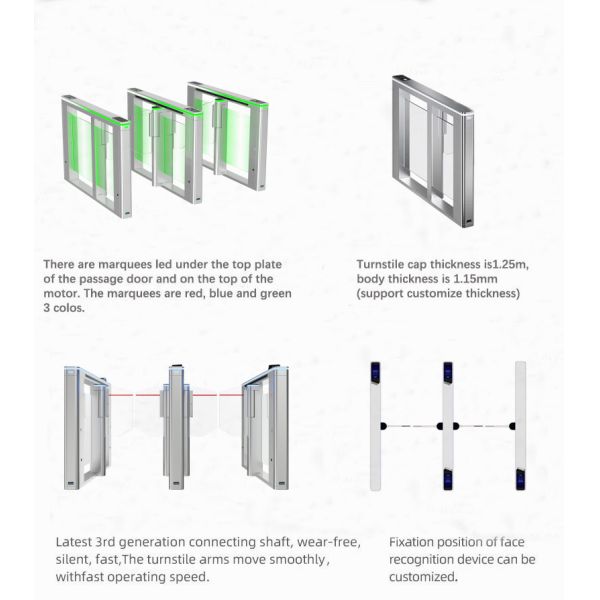 There are marquees led under the top plate of the passage door and on the top of the motor. The marquees are red, blue and green 3 colos.

Turnstile cap thickness is1.25m, body thickness is 1.15mm (support customize thickness)

Latest 3rd generation connecting shaft, wear-free, silent, fast,The turnstile arms move smoothly, withfast operating speed.

Fixation position of face recognition device can be customized.