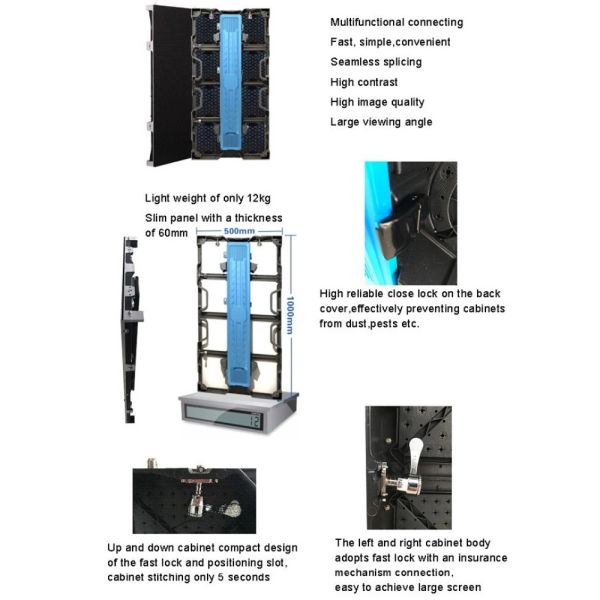 Multifunctional connecting
Fast, simple,convenient
Seamless splicing
High contrast
High image quality
Large viewing angle

Light weight of only 12kg
Slim panel with a thickness of 60mm

500mm
1000mm
12

High reliable close lock on the back cover,effectively preventing cabinets from dust,pests etc.

Up and down cabinet compact design of the fast lock and positioning slot, cabinet stitching only 5 seconds

The left and right cabinet body adopts fast lock with an insurance mechanism connection, easy to achieve large screen