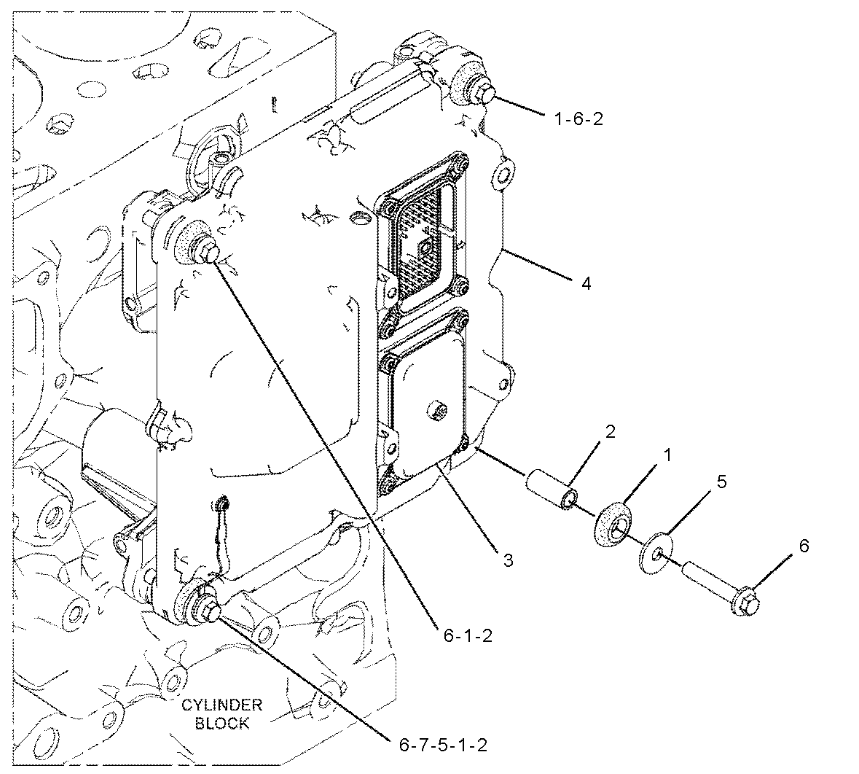 1-6-2
4
2
1
5
6
3
6-1-2
CYLINDER BLOCK
6-7-5-1-2