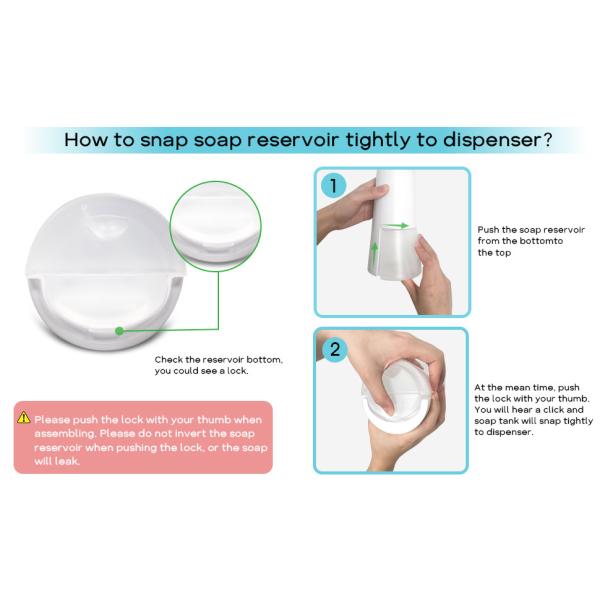 How to snap soap reservoir tightly to dispenser?

Check the reservoir bottom, you could see a lock.

Please push the lock with your thumb when assembling. Please do not invert the soap reservoir when pushing the lock, or the soap will leak.

1

Push the soap reservoir from the bottomto the top

2

At the mean time, push the lock with your thumb. You will hear a click and soap tank will snap tightly to dispenser.