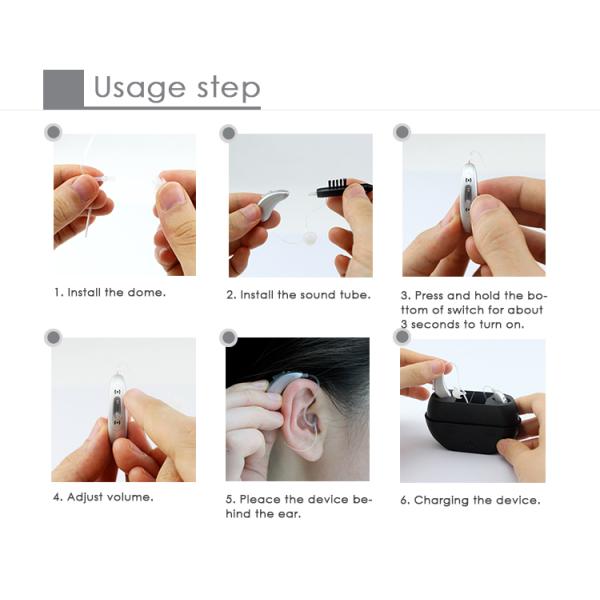 Usage step

1. Install the dome.

2. Install the sound tube.

3. Press and hold the bottom of switch for about 3 seconds to turn on.

4. Adjust volume.

5. Pleace the device behind the ear.

6. Charging the device.