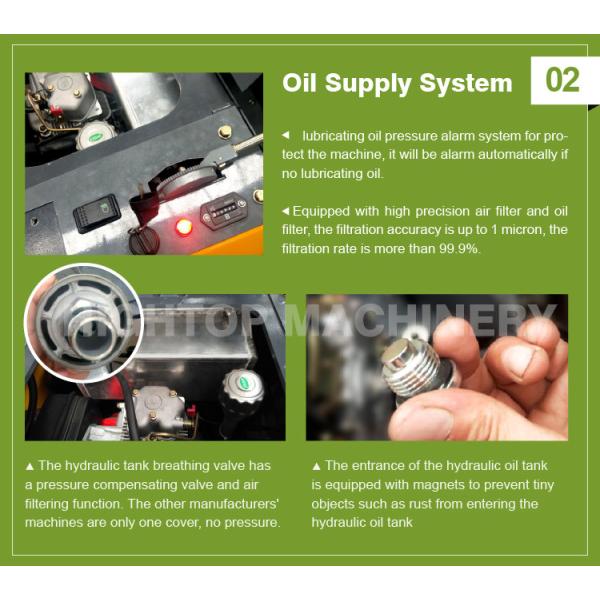 Oil Supply System

02

◄ lubricating oil pressure alarm system for protect the machine, it will be alarm automatically if no lubricating oil.

◄ Equipped with high precision air filter and oil filter, the filtration accuracy is up to 1 micron, the filtration rate is more than 99.9%.

HIGHTOP MACHINERY

▲ The hydraulic tank breathing valve has a pressure compensating valve and air filtering function. The other manufacturers' machines are only one cover, no pressure.

▲ The entrance of the hydraulic oil tank is equipped with magnets to prevent tiny objects such as rust from entering the hydraulic oil tank