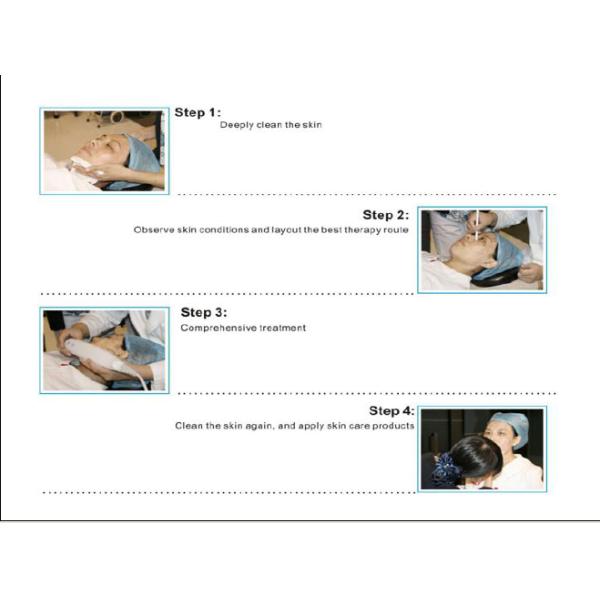 Step 1:
Deeply clean the skin

Step 2:
Observe skin conditions and layout the best therapy route

Step 3:
Comprehensive treatment

Step 4:
Clean the skin again, and apply skin care products