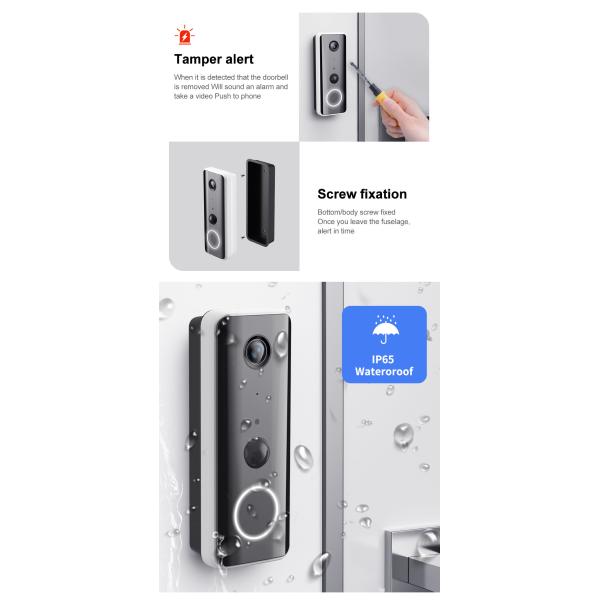 Tamper alert

When it is detected that the doorbell is removed Will sound an alarm and take a video Push to phone

Screw fixation

Bottom/body screw fixed
Once you leave the fuselage, alert in time

IP65
Wateroroof