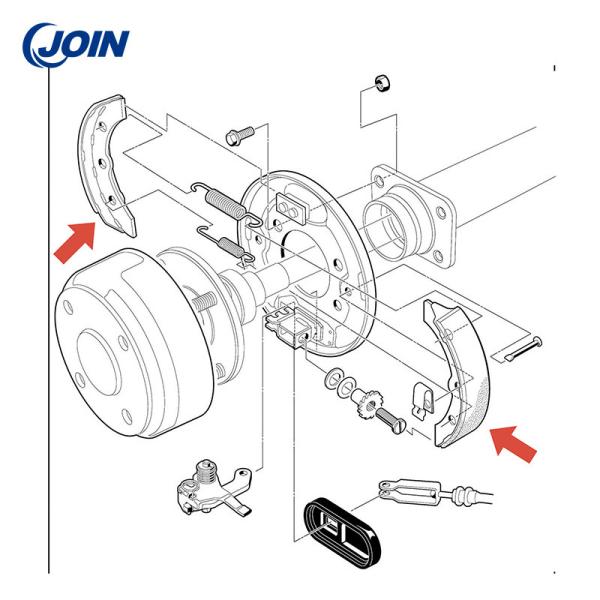 JOIN