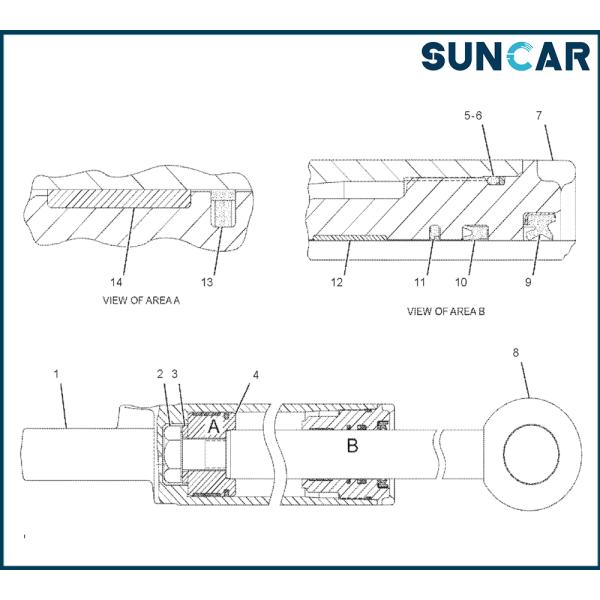 SUNCAR

5-6
7

14
13
VIEW OF AREA A

12
11
10
9
VIEW OF AREA B

1
2
3
4
8
A
B