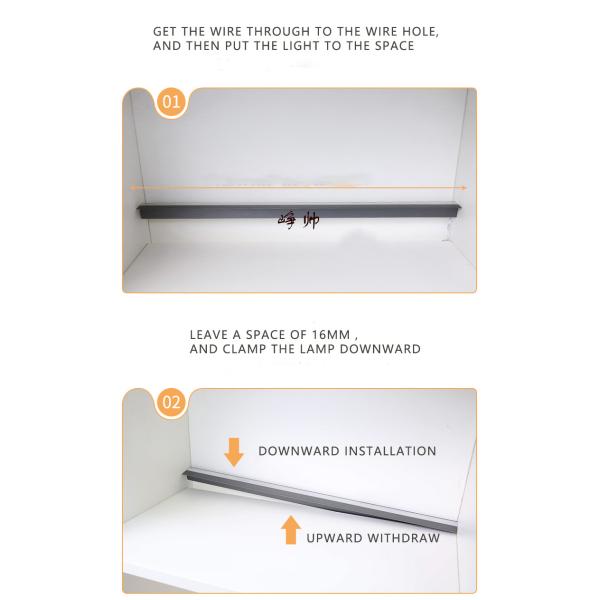 GET THE WIRE THROUGH TO THE WIRE HOLE, AND THEN PUT THE LIGHT TO THE SPACE

01

峰帅

LEAVE A SPACE OF 16MM , AND CLAMP THE LAMP DOWNWARD

02

DOWNWARD INSTALLATION

UPWARD WITHDRAW