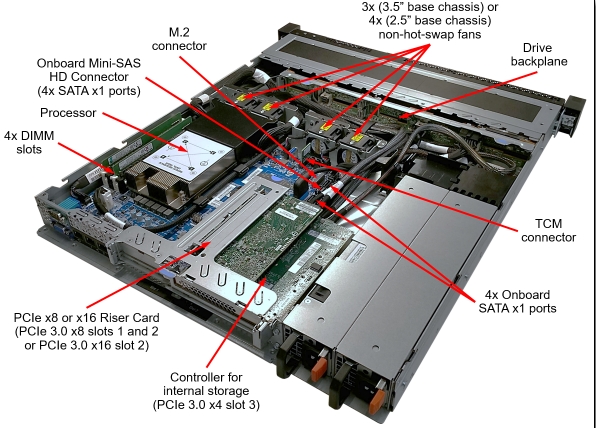 3x (3.5” base chassis) or 4x (2.5” base chassis) non-hot-swap fans

M.2 connector

Drive backplane

Onboard Mini-SAS HD Connector (4x SATA x1 ports)

Processor

4x DIMM slots

TCM connector

4x Onboard SATA x1 ports

PCIe x8 or x16 Riser Card (PCIe 3.0 x8 slots 1 and 2 or PCIe 3.0 x16 slot 2)

Controller for internal storage (PCIe 3.0 x4 slot 3)