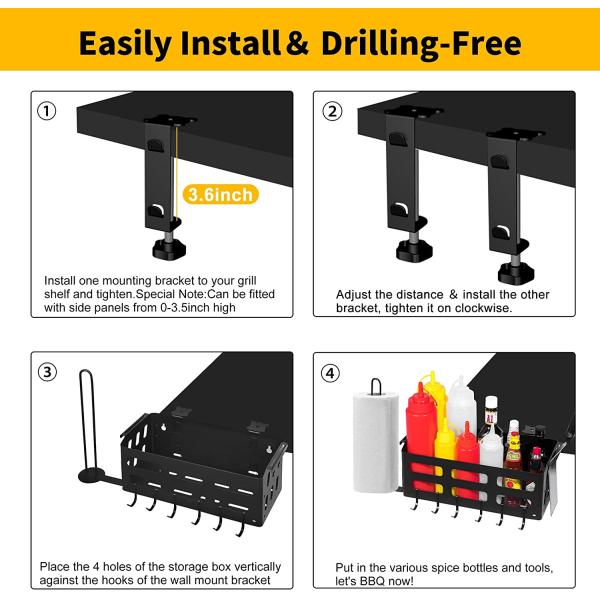 Easily Install & Drilling-Free

①

3.6inch

Install one mounting bracket to your grill shelf and tighten.Special Note:Can be fitted with side panels from 0-3.5inch high

②

Adjust the distance & install the other bracket, tighten it on clockwise.

③

Place the 4 holes of the storage box vertically against the hooks of the wall mount bracket

④

Put in the various spice bottles and tools, let's BBQ now!