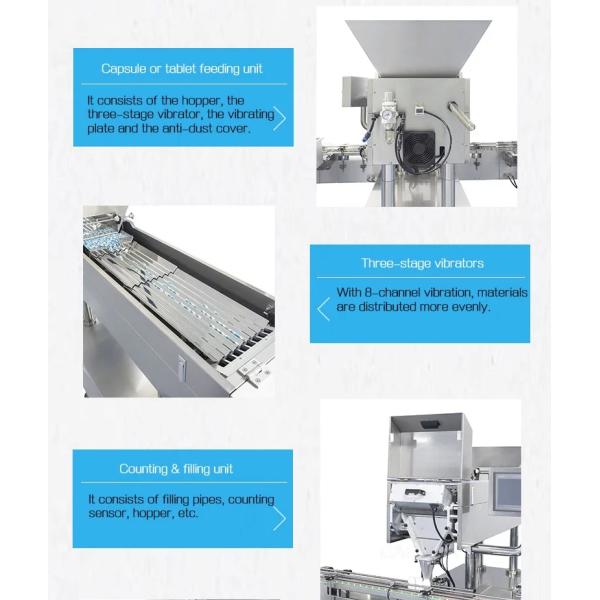 Capsule or tablet feeding unit

It consists of the hopper, the three-stage vibrator, the vibrating plate and the anti-dust cover.

Three-stage vibrators

With 8-channel vibration, materials are distributed more evenly.

Counting & filling unit

It consists of filling pipes, counting sensor, hopper, etc.