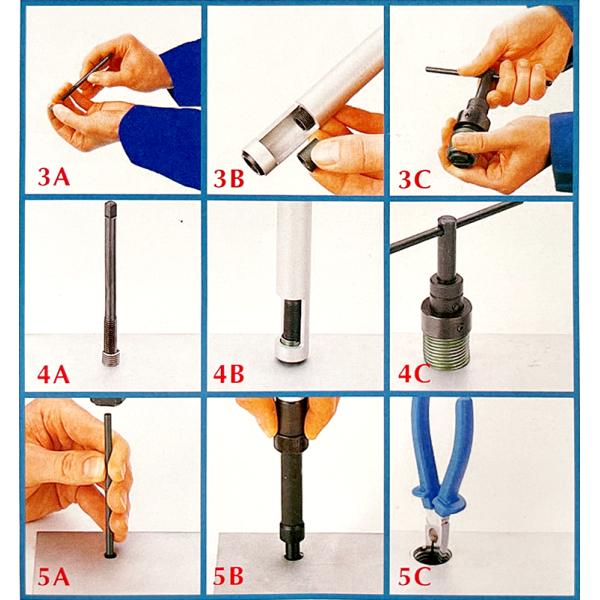 3A

3B

3C

4A

4B

4C

5A

5B

5C