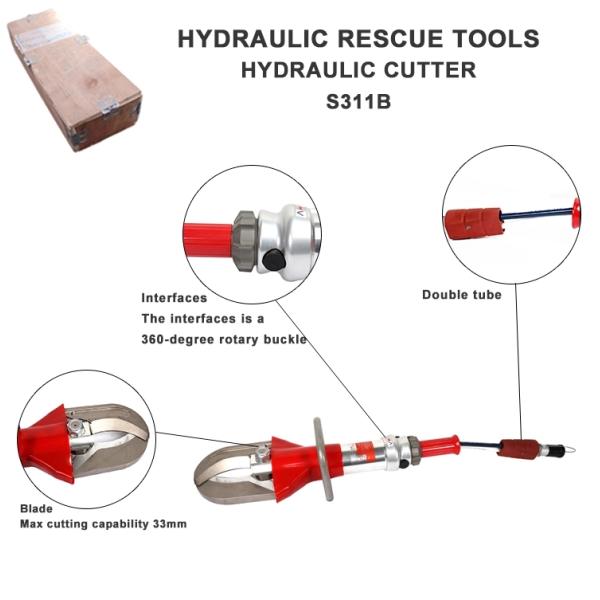 HYDRAULIC RESCUE TOOLS
HYDRAULIC CUTTER
S311B

Interfaces
The interfaces is a
360-degree rotary buckle

Double tube

Blade
Max cutting capability 33mm