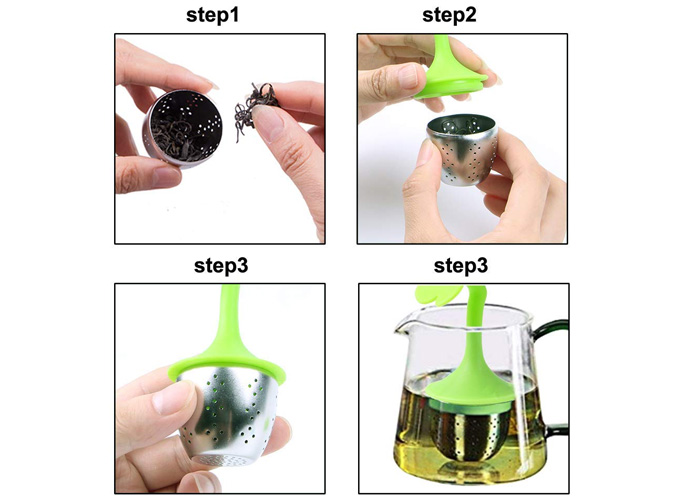 step1

step2

step3

step3