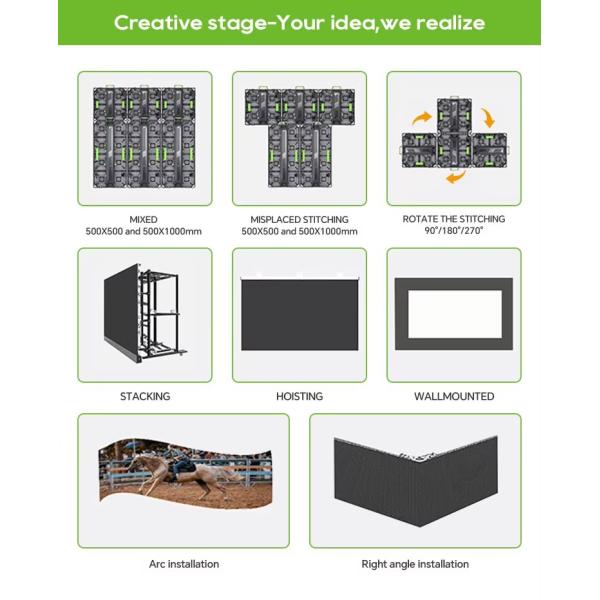 Creative stage-Your idea,we realize

MIXED
500X500 and 500X1000mm

MISPLACED STITCHING
500X500 and 500X1000mm

ROTATE THE STITCHING
90°/180°/270°

STACKING

HOISTING

WALLMOUNTED

Arc installation

Right angle installation