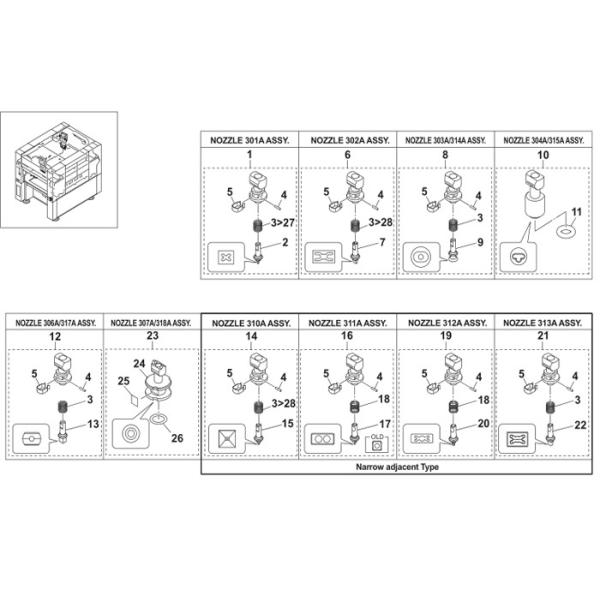 NOZZLE 301A ASSY.
1
5
4
3>27
2

NOZZLE 302A ASSY.
6
5
4
3>28
7

NOZZLE 303A/314A ASSY.
8
5
4
3
9

NOZZLE 304A/315A ASSY.
10
11

NOZZLE 306A/317A ASSY.
12
5
4
3
13

NOZZLE 307A/318A ASSY.
23
24
25
26

NOZZLE 310A ASSY.
14
5
4
3>28
15

NOZZLE 311A ASSY.
16
5
4
18
17
OLD

NOZZLE 312A ASSY.
19
5
4
18
20

NOZZLE 313A ASSY.
21
5
4
3
22

Narrow adjacent Type