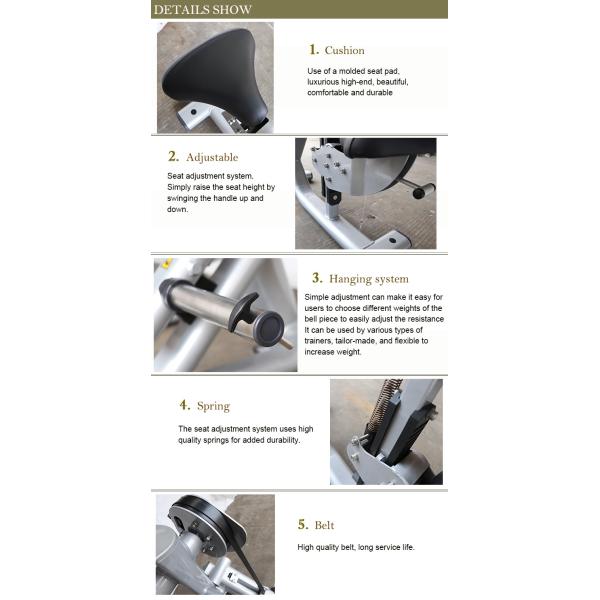 DETAILS SHOW

1. Cushion

Use of a molded seat pad, luxurious high-end, beautiful, comfortable and durable

2. Adjustable

Seat adjustment system. Simply raise the seat height by swinging the handle up and down.

3. Hanging system

Simple adjustment can make it easy for users to choose different weights of the bell piece to easily adjust the resistance It can be used by various types of trainers, tailor-made, and flexible to increase weight.

4. Spring

The seat adjustment system uses high quality springs for added durability.

5. Belt

High quality belt, long service life.