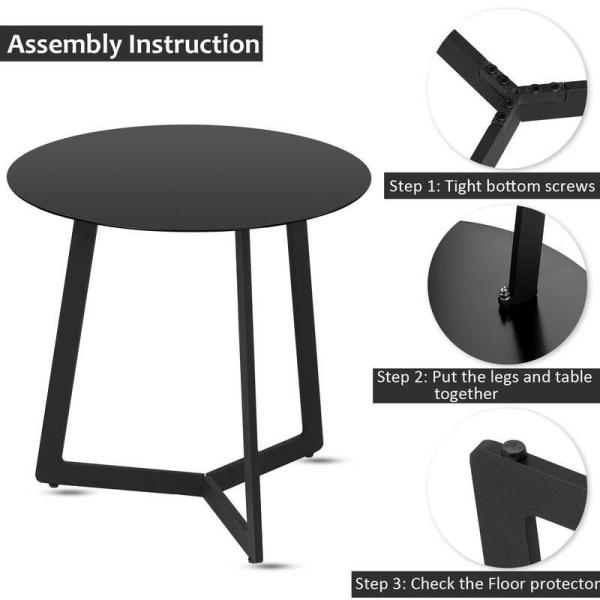 Assembly Instruction

Step 1: Tight bottom screws

Step 2: Put the legs and table together

Step 3: Check the Floor protector