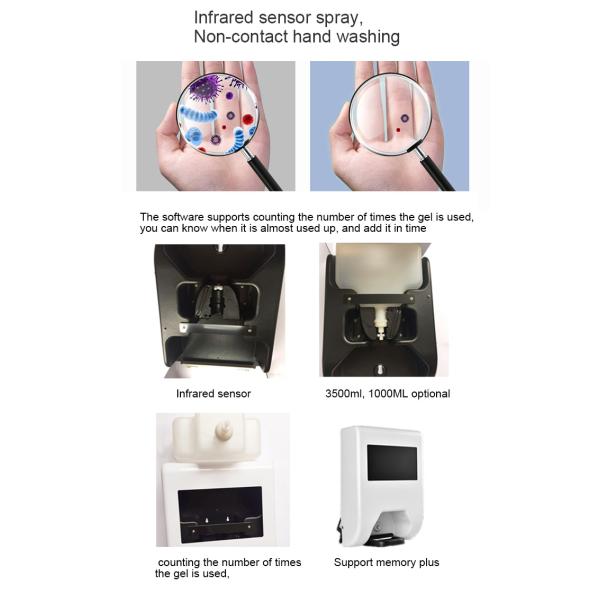 Infrared sensor spray,
Non-contact hand washing

The software supports counting the number of times the gel is used, you can know when it is almost used up, and add it in time

Infrared sensor

3500ml, 1000ML optional

counting the number of times the gel is used,

Support memory plus