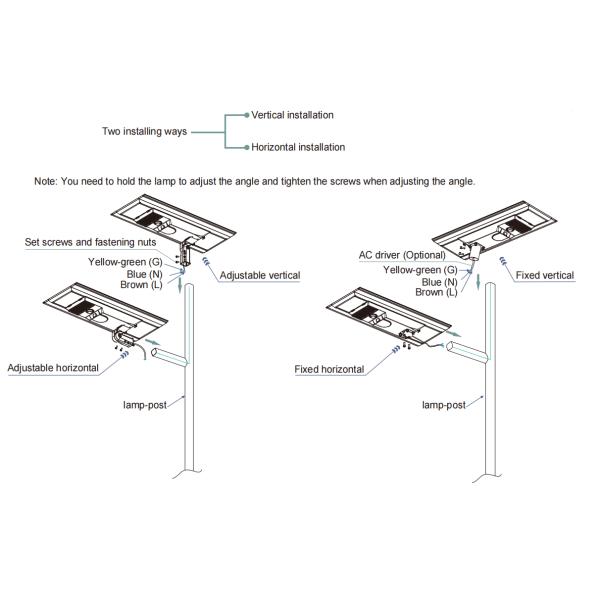 Two installing ways

Vertical installation

Horizontal installation

Note: You need to hold the lamp to adjust the angle and tighten the screws when adjusting the angle.

Set screws and fastening nuts

Yellow-green (G)
Blue (N)
Brown (L)

Adjustable vertical

Adjustable horizontal

lamp-post

AC driver (Optional)

Yellow-green (G)
Blue (N)
Brown (L)

Fixed vertical

Fixed horizontal

lamp-post