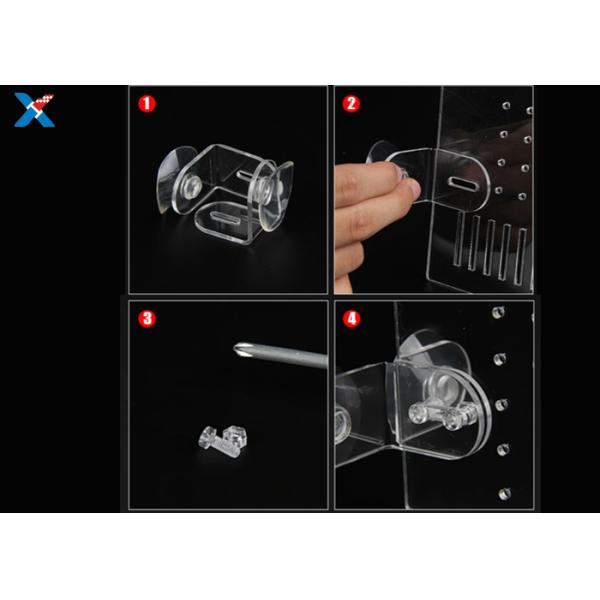 1

2

3

4