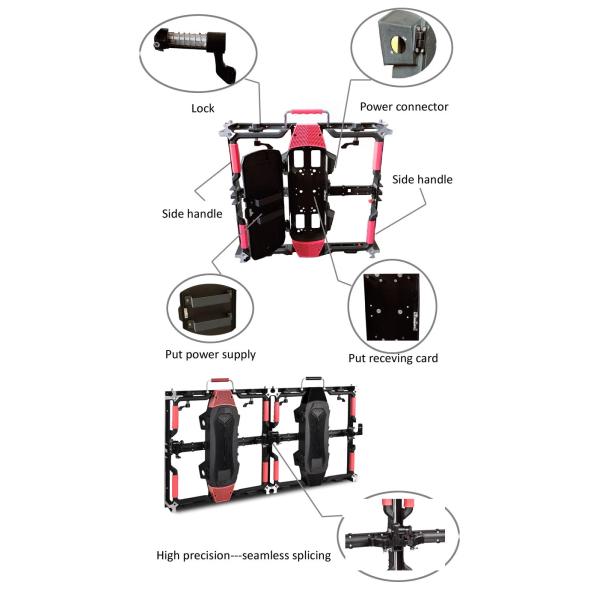 Lock

Power connector

Side handle

Side handle

Put power supply

Put receving card

High precision---seamless splicing