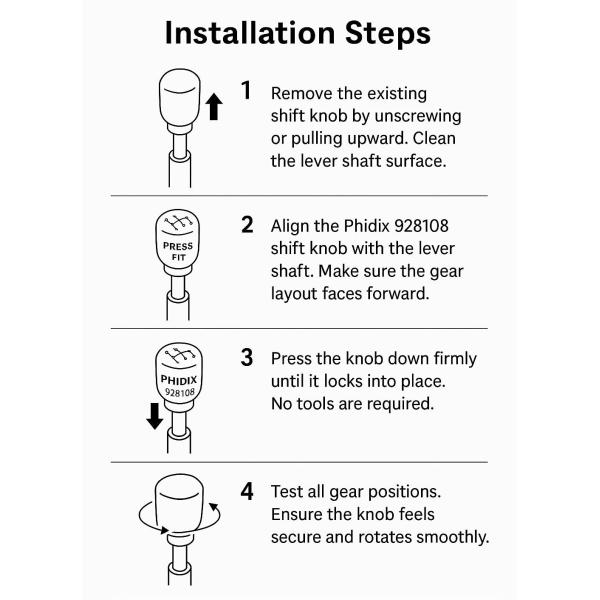 Installation Steps

1 Remove the existing shift knob by unscrewing or pulling upward. Clean the lever shaft surface.

PRESS FIT

2 Align the Phidix 928108 shift knob with the lever shaft. Make sure the gear layout faces forward.

PHIDIX 928108

3 Press the knob down firmly until it locks into place. No tools are required.

4 Test all gear positions. Ensure the knob feels secure and rotates smoothly.