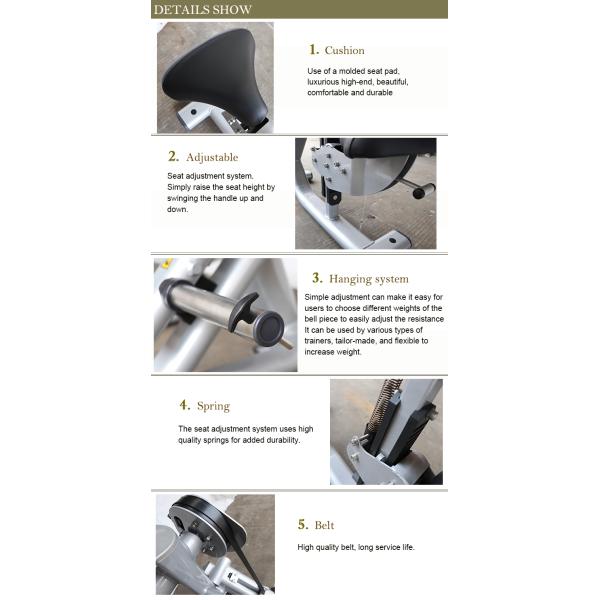 DETAILS SHOW

1. Cushion

Use of a molded seat pad, luxurious high-end, beautiful, comfortable and durable

2. Adjustable

Seat adjustment system. Simply raise the seat height by swinging the handle up and down.

3. Hanging system

Simple adjustment can make it easy for users to choose different weights of the bell piece to easily adjust the resistance It can be used by various types of trainers, tailor-made, and flexible to increase weight.

4. Spring

The seat adjustment system uses high quality springs for added durability.

5. Belt

High quality belt, long service life.