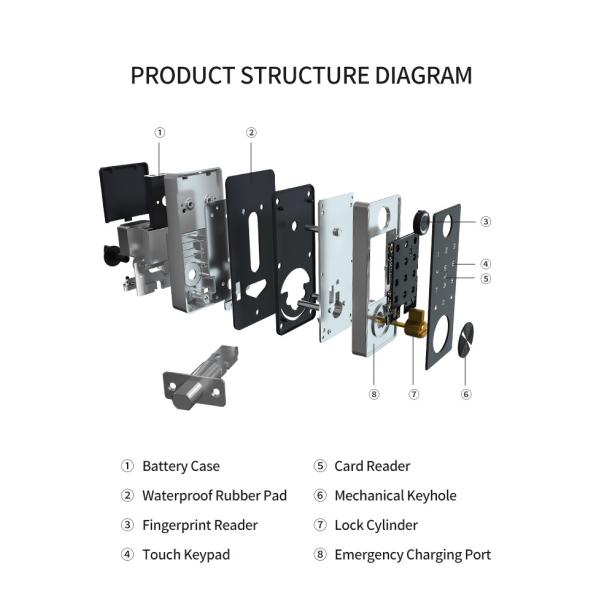 PRODUCT STRUCTURE DIAGRAM

①

②

③

④

⑤

⑧

⑦

⑥

① Battery Case

② Waterproof Rubber Pad

③ Fingerprint Reader

④ Touch Keypad

⑤ Card Reader

⑥ Mechanical Keyhole

⑦ Lock Cylinder

⑧ Emergency Charging Port