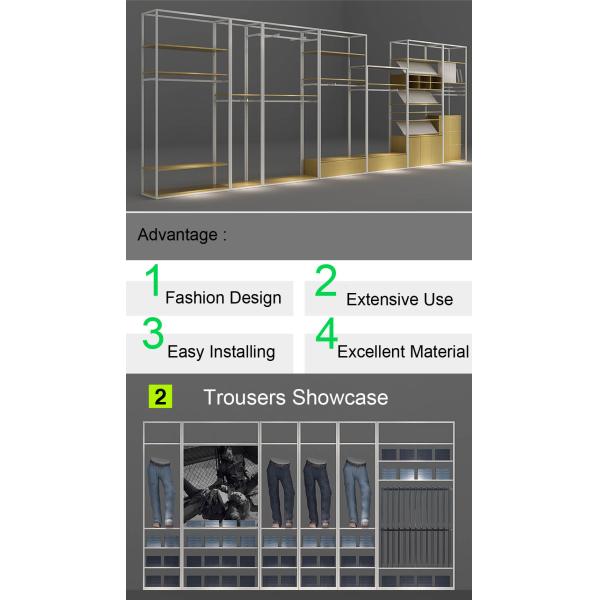 Advantage :

1 Fashion Design

2 Extensive Use

3 Easy Installing

4 Excellent Material

2 Trousers Showcase