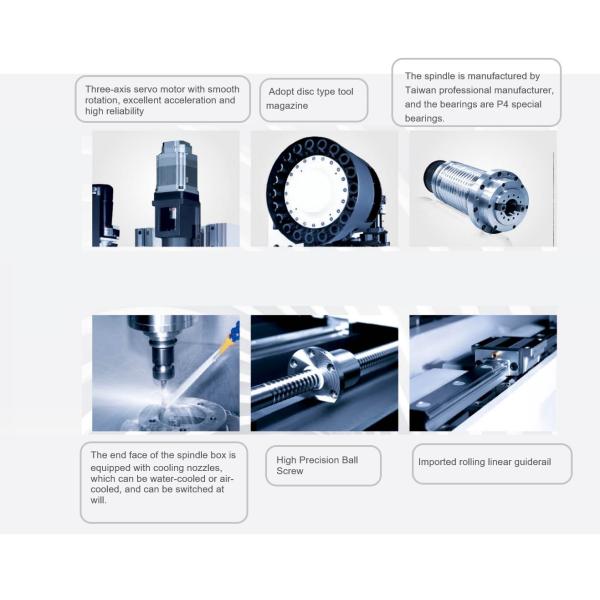 Three-axis servo motor with smooth rotation, excellent acceleration and high reliability

Adopt disc type tool magazine

The spindle is manufactured by Taiwan professional manufacturer, and the bearings are P4 special bearings.

The end face of the spindle box is equipped with cooling nozzles, which can be water-cooled or air-cooled, and can be switched at will.

High Precision Ball Screw

Imported rolling linear guiderail