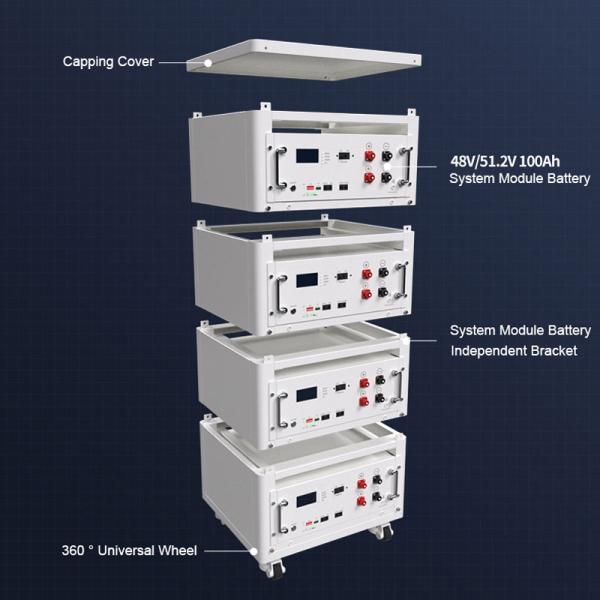 Capping Cover

48V/51.2V 100Ah
System Module Battery

System Module Battery
Independent Bracket

360 ° Universal Wheel