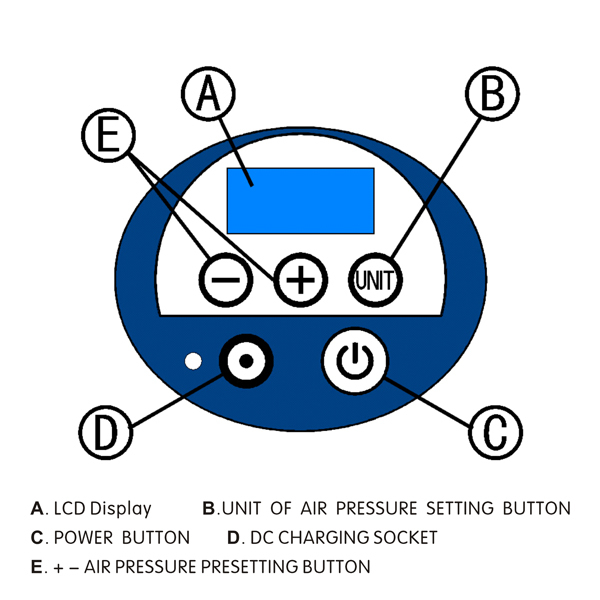 A

B

E

−

+

UNIT

D

C

A. LCD Display B.UNIT OF AIR PRESSURE SETTING BUTTON
C. POWER BUTTON D. DC CHARGING SOCKET
E. + − AIR PRESSURE PRESETTING BUTTON