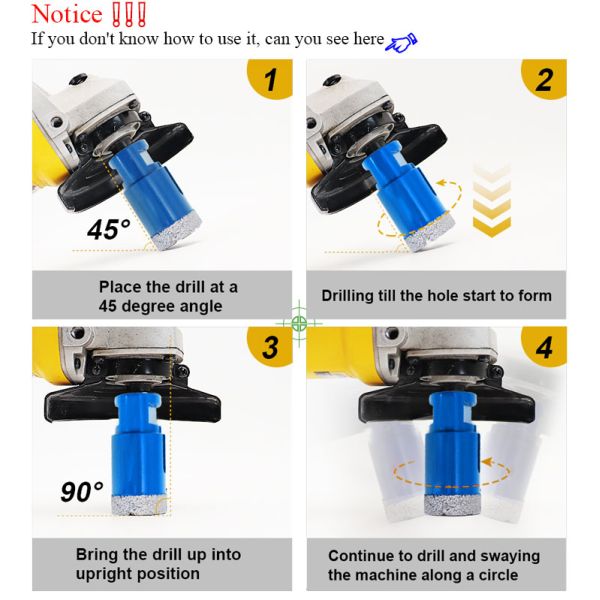 Notice !!!
If you don't know how to use it, can you see here

1

45°

Place the drill at a 45 degree angle

2

Drilling till the hole start to form

3

90°

Bring the drill up into upright position

4

Continue to drill and swaying the machine along a circle