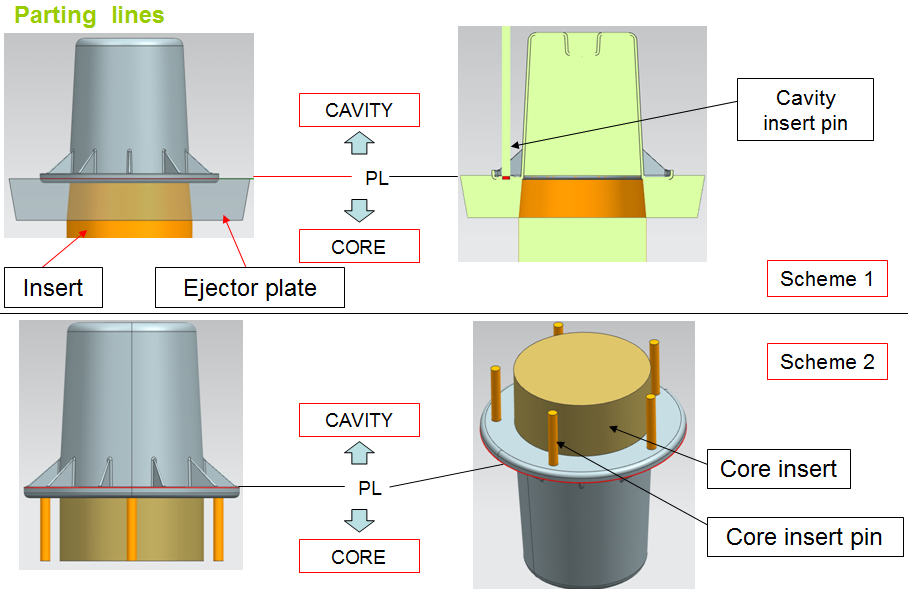 Parting lines

CAVITY

PL

CORE

Cavity insert pin

Insert

Ejector plate

Scheme 1

Scheme 2

CAVITY

PL

CORE

Core insert

Core insert pin